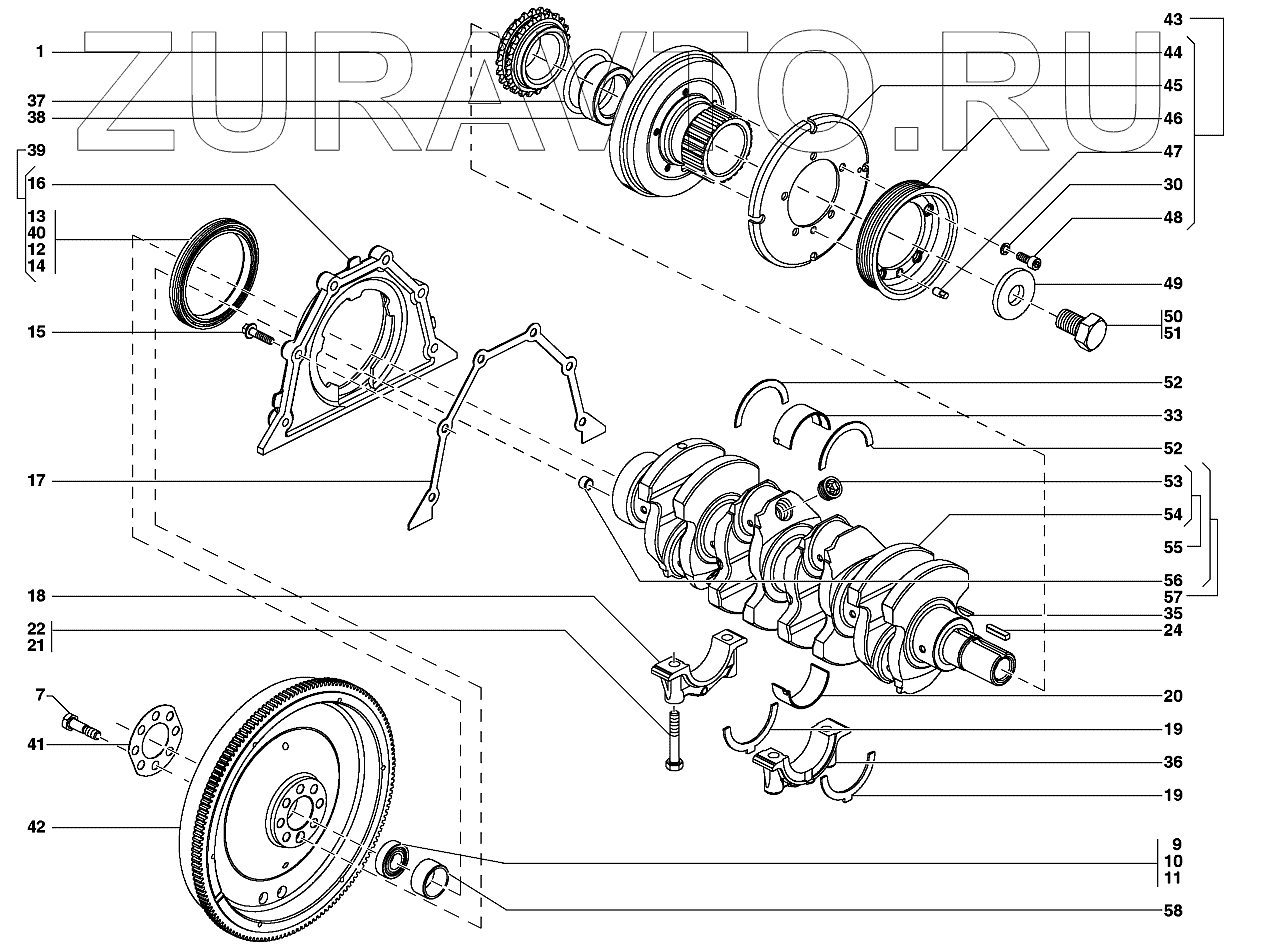 ZURAVTO.RU

1
37
38
39
16
13
40
12
14
15
17
18
22
21
7
41
42

43
44
45
46
47
30
48
49
50
51
52
33
52
53
54
55
56
57
35
24
20
19
36
19
9
10
11
58